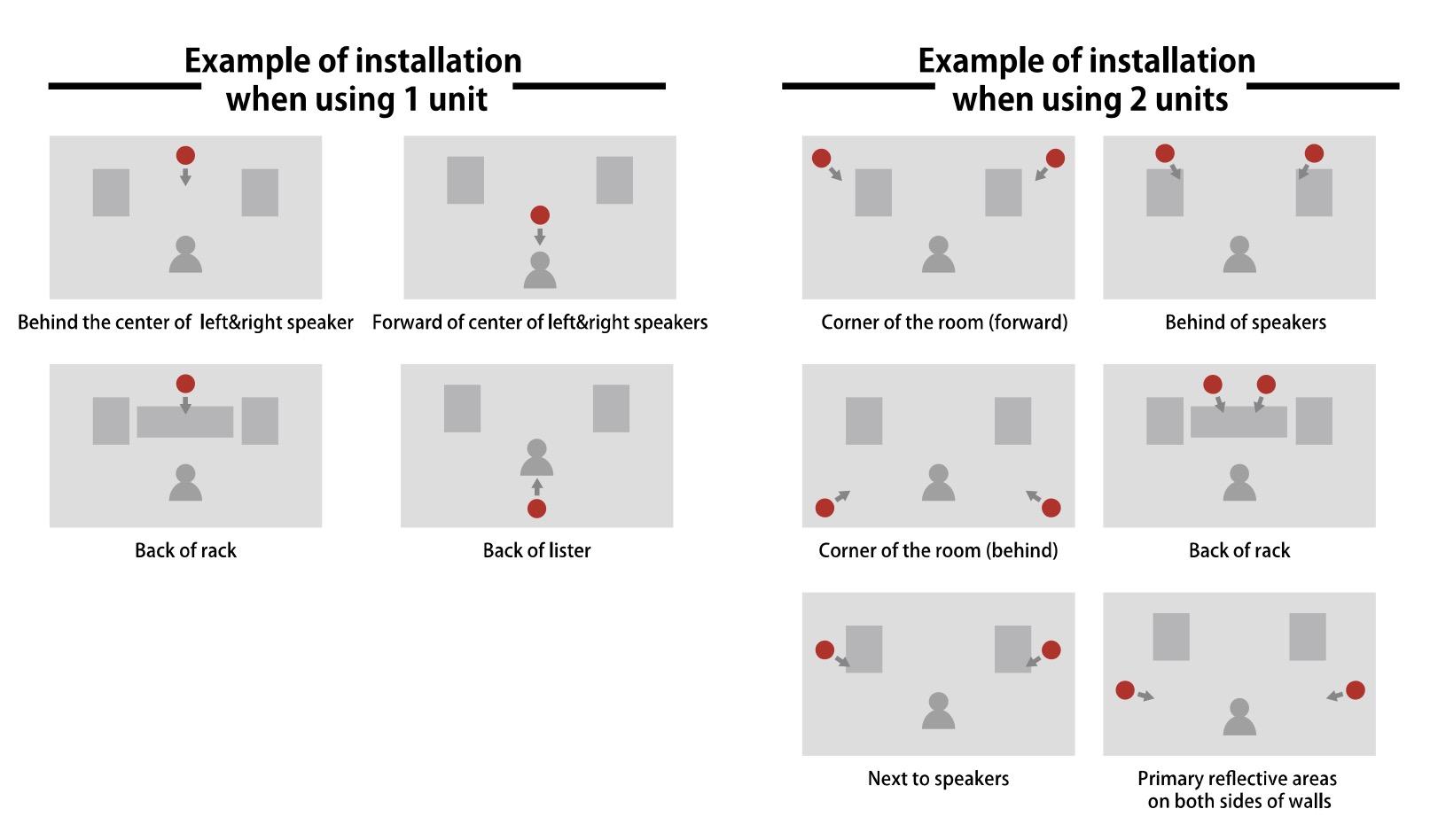 Example of installation when using 1 unit

Behind the center of left&right speaker

Forward of center of left&right speakers

Back of rack

Back of lister

Example of installation when using 2 units

Corner of the room (forward)

Behind of speakers

Corner of the room (behind)

Back of rack

Next to speakers

Primary reflective areas on both sides of walls